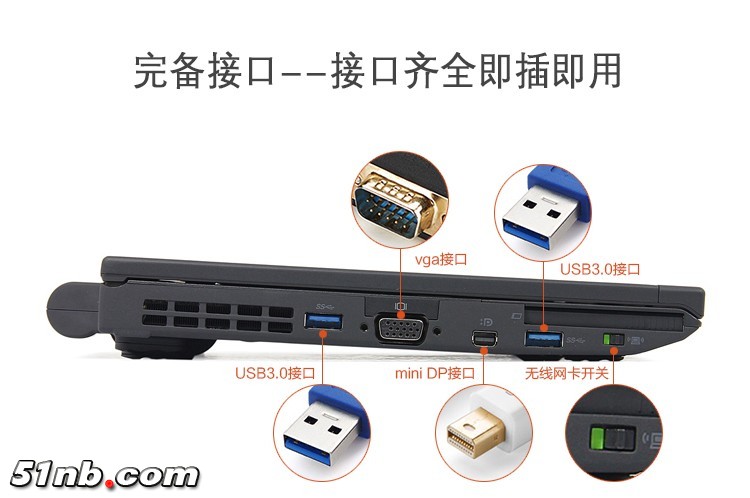 完备接口--接口齐全即插即用

vga接口

USB3.0接口

USB3.0接口

mini DP接口

无线网卡开关

51nb.com