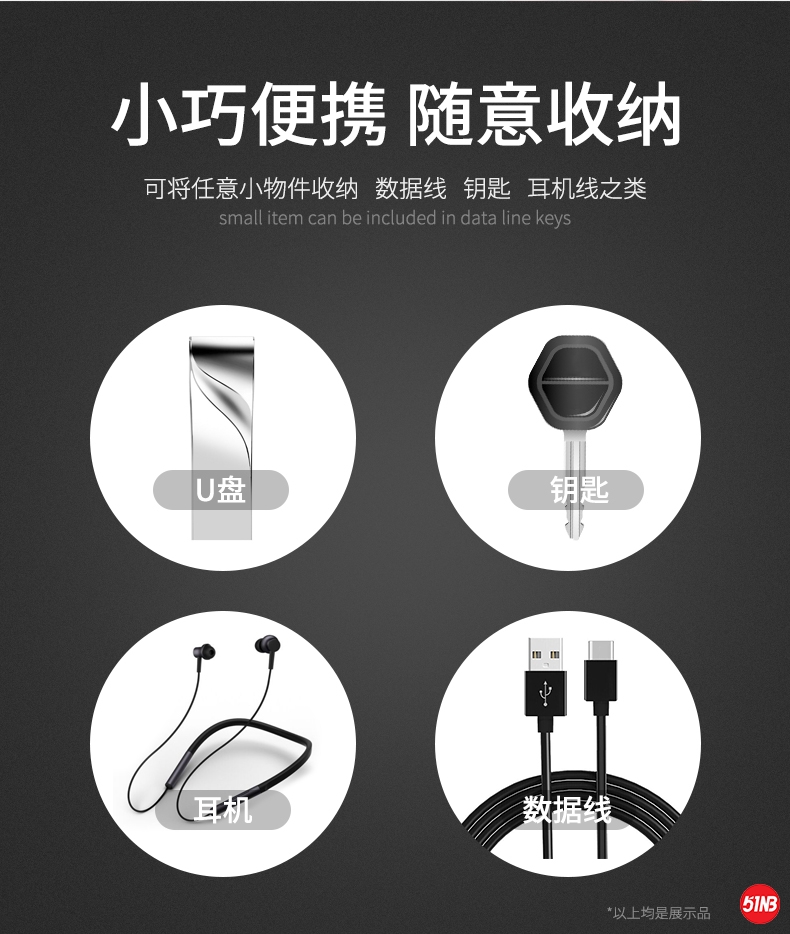 小巧便携 随意收纳

可将任意小物件收纳 数据线 钥匙 耳机线之类
small item can be included in data line keys

U盘

钥匙

耳机

数据线

*以上均是展示品

51NB