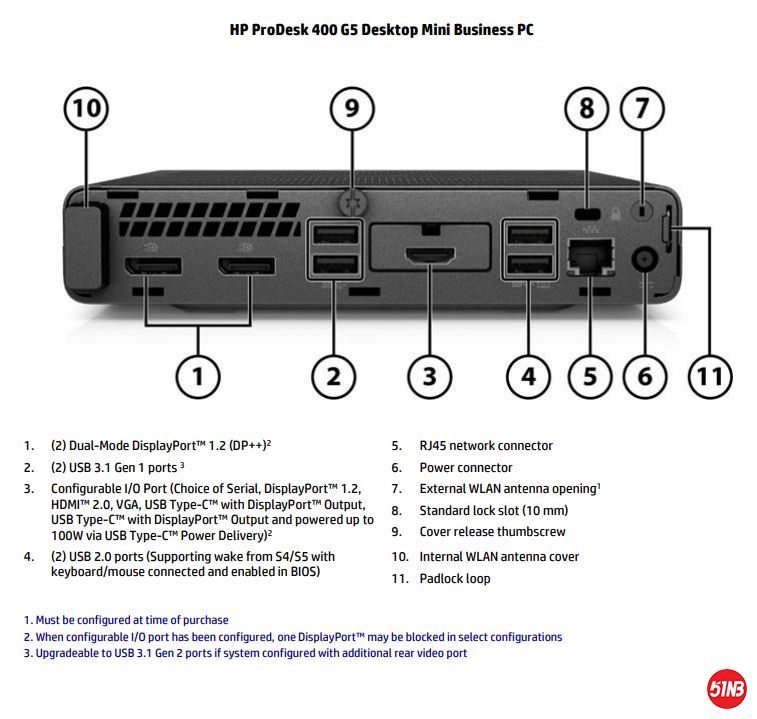 HP ProDesk 400 G5 Desktop Mini Business PC

10

9

8

7

1

2

3

4

5

6

11

1. (2) Dual-Mode DisplayPort™ 1.2 (DP++)$^2$
2. (2) USB 3.1 Gen 1 ports $^3$
3. Configurable I/O Port (Choice of Serial, DisplayPort™ 1.2, HDMI™ 2.0, VGA, USB Type-C™ with DisplayPort™ Output, USB Type-C™ with DisplayPort™ Output and powered up to 100W via USB Type-C™ Power Delivery)$^2$
4. (2) USB 2.0 ports (Supporting wake from S4/S5 with keyboard/mouse connected and enabled in BIOS)

5. RJ45 network connector
6. Power connector
7. External WLAN antenna opening$^1$
8. Standard lock slot (10 mm)
9. Cover release thumbscrew
10. Internal WLAN antenna cover
11. Padlock loop

1. Must be configured at time of purchase
2. When configurable I/O port has been configured, one DisplayPort™ may be blocked in select configurations
3. Upgradeable to USB 3.1 Gen 2 ports if system configured with additional rear video port

51NB