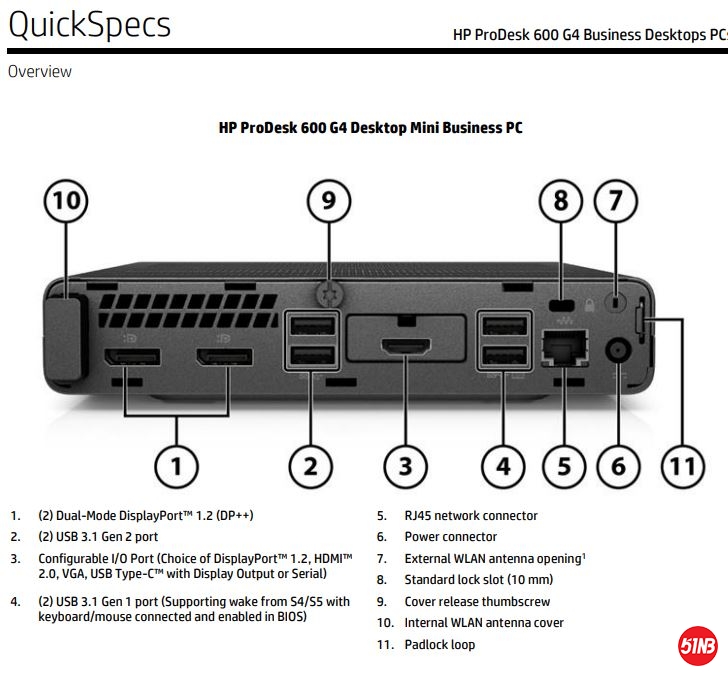 QuickSpecs

HP ProDesk 600 G4 Business Desktops PCs

Overview

HP ProDesk 600 G4 Desktop Mini Business PC

10 9 8 7

1 2 3 4 5 6 11

1. (2) Dual-Mode DisplayPort™ 1.2 (DP++)
2. (2) USB 3.1 Gen 2 port
3. Configurable I/O Port (Choice of DisplayPort™ 1.2, HDMI™ 2.0, VGA, USB Type-C™ with Display Output or Serial)
4. (2) USB 3.1 Gen 1 port (Supporting wake from S4/S5 with keyboard/mouse connected and enabled in BIOS)

5. RJ45 network connector
6. Power connector
7. External WLAN antenna opening$^1$
8. Standard lock slot (10 mm)
9. Cover release thumbscrew
10. Internal WLAN antenna cover
11. Padlock loop

51NB